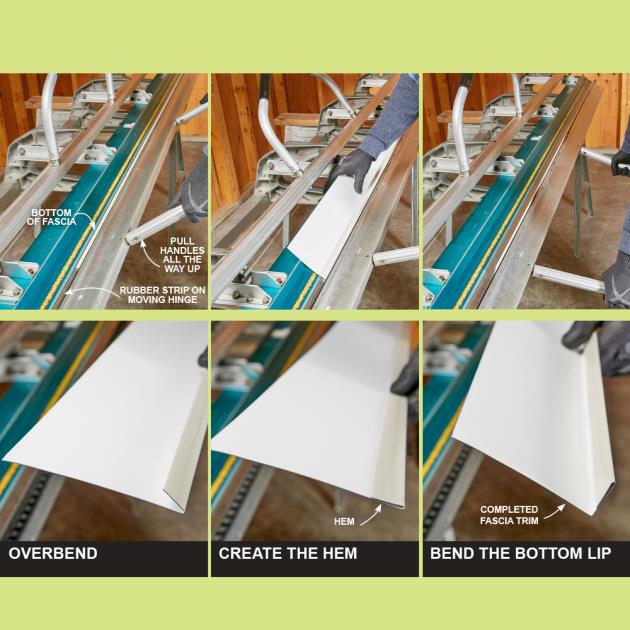 BOTTOM OF FASCIA

PULL HANDLES ALL THE WAY UP

RUBBER STRIP ON MOVING HINGE

OVERBEND

HEM

CREATE THE HEM

COMPLETED FASCIA TRIM

BEND THE BOTTOM LIP