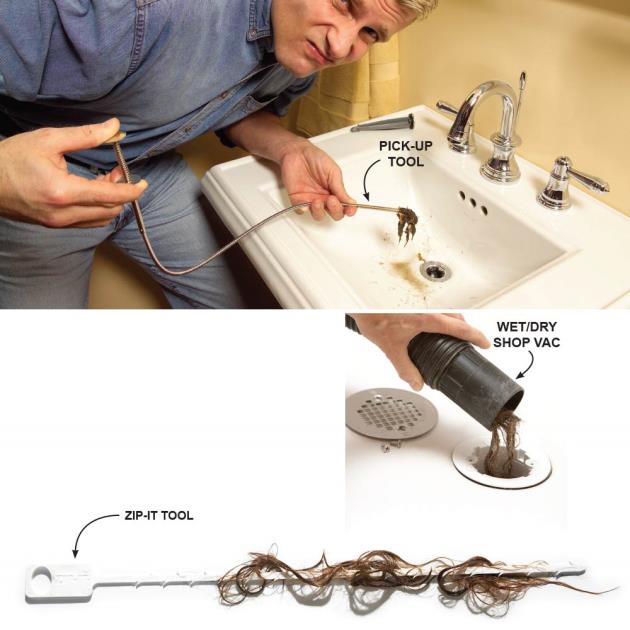 PICK-UP TOOL

WET/DRY SHOP VAC

ZIP-IT TOOL