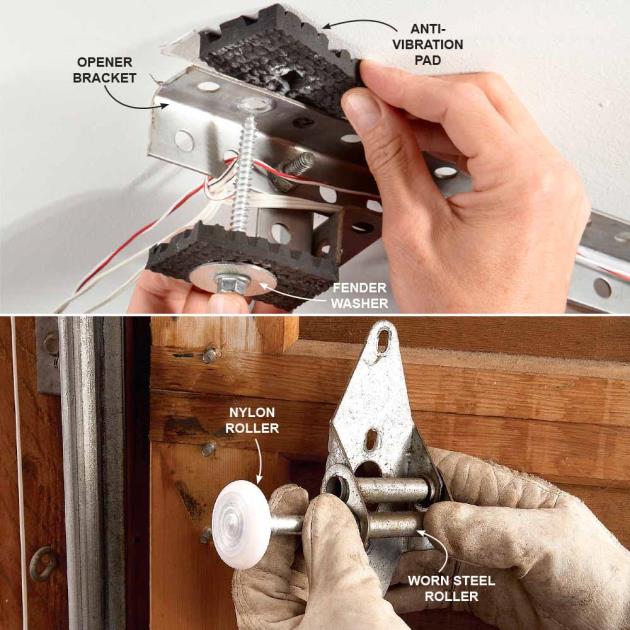 OPENER BRACKET

ANTI-VIBRATION PAD

FENDER WASHER

NYLON ROLLER

WORN STEEL ROLLER