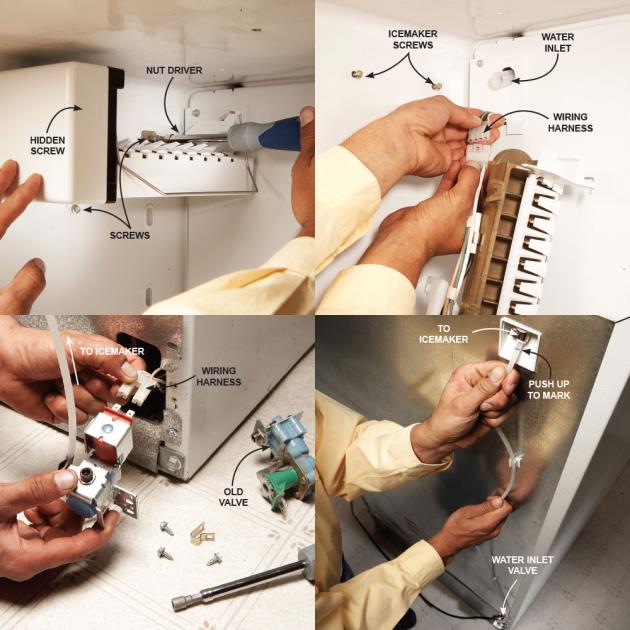 NUT DRIVER

HIDDEN SCREW

SCREWS

ICEMAKER SCREWS

WATER INLET

WIRING HARNESS

TO ICEMAKER

WIRING HARNESS

OLD VALVE

TO ICEMAKER

PUSH UP TO MARK

WATER INLET VALVE