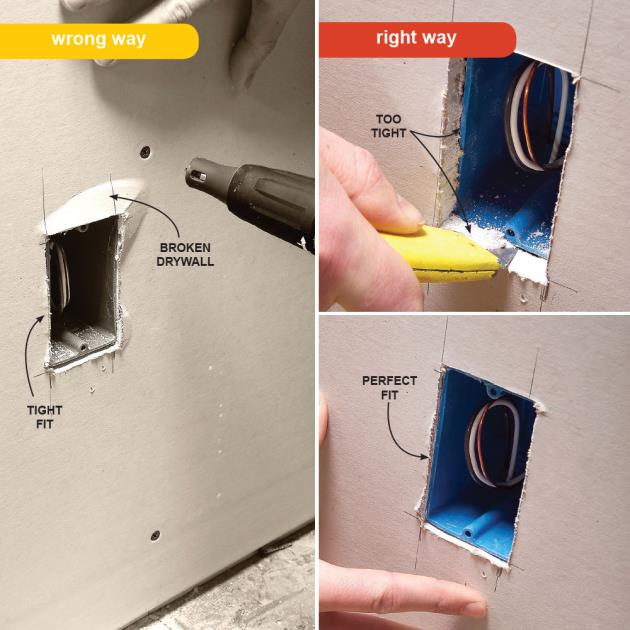 wrong way

BROKEN DRYWALL

TIGHT FIT

right way

TOO TIGHT

PERFECT FIT