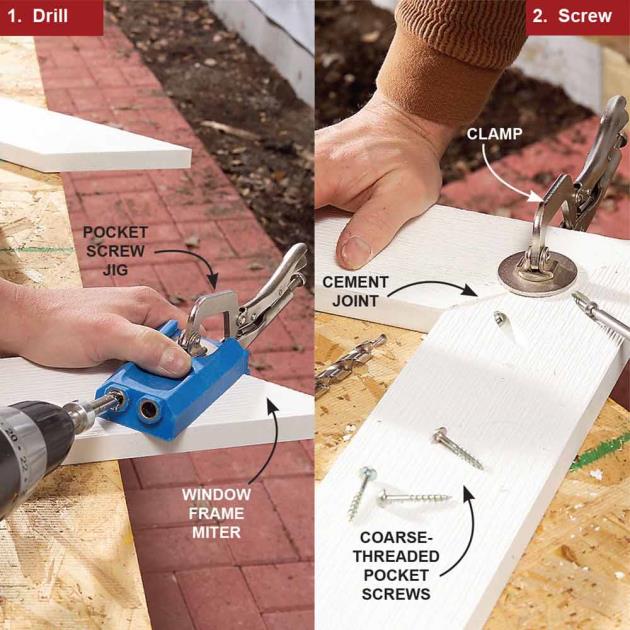 1. Drill

POCKET SCREW JIG

WINDOW FRAME MITER

20 22

2. Screw

CLAMP

CEMENT JOINT

COARSE-THREADED POCKET SCREWS