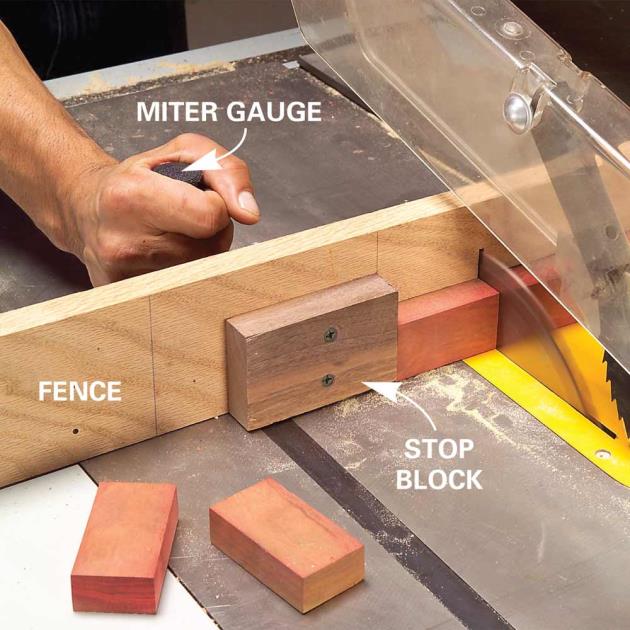 MITER GAUGE

FENCE

STOP BLOCK